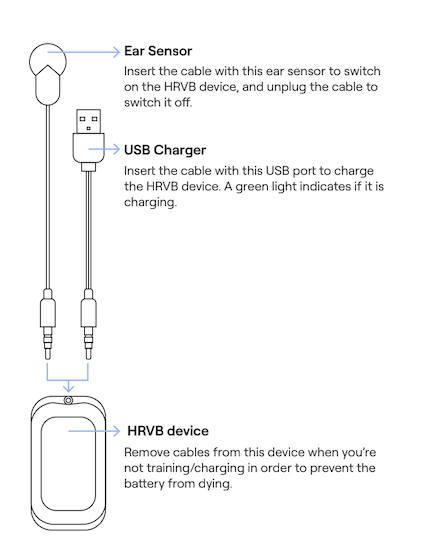 Ear Sensor

Insert the cable with this ear sensor to switch on the HRVB device, and unplug the cable to switch it off.

USB Charger

Insert the cable with this USB port to charge the HRVB device. A green light indicates if it is charging.

HRVB device

Remove cables from this device when you're not training/charging in order to prevent the battery from dying.